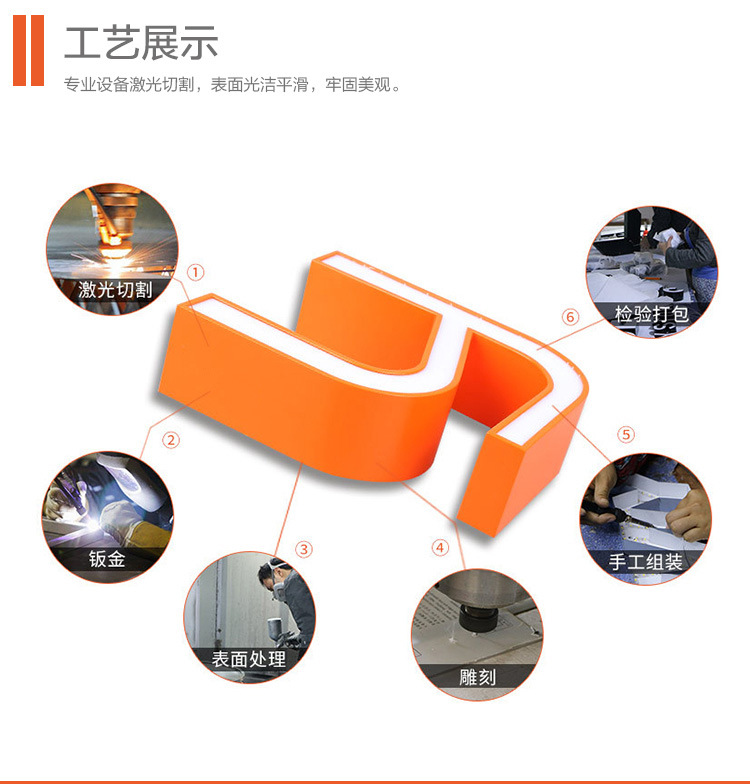 工艺展示

专业设备激光切割，表面光洁平滑，牢固美观。

①
激光切割

②
钣金

③
表面处理

④
雕刻

⑤
手工组装

⑥
检验打包